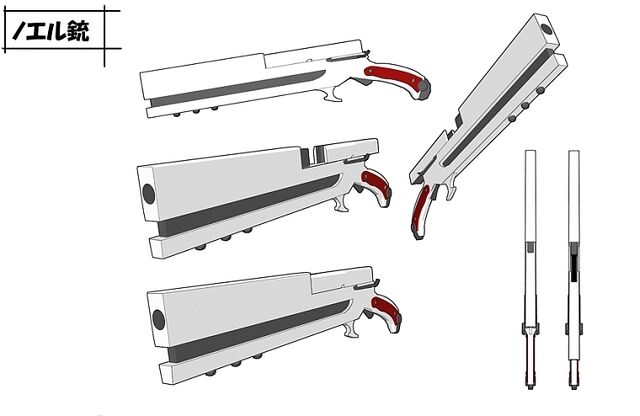 ノエル銃