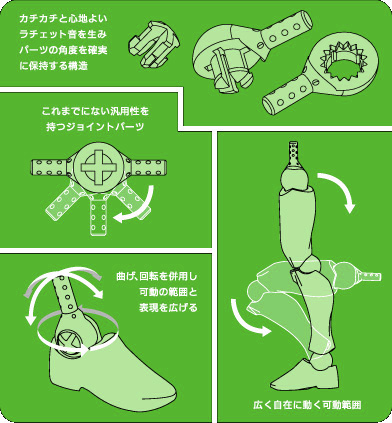 カチカチと心地よいラチェット音を生みパーツの角度を確実に保持する構造

これまでにない汎用性を持つジョイントパーツ

曲げ、回転を併用し可動の範囲と表現を広げる

広く自在に動く可動範囲