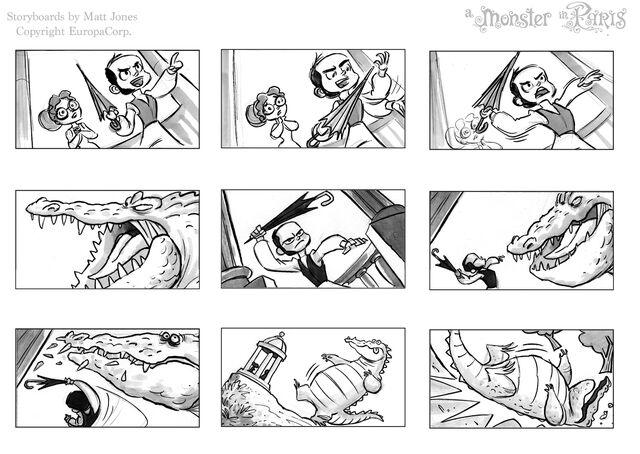 Storyboards by Matt Jones
Copyright EuropaCorp.

a Monster in Paris