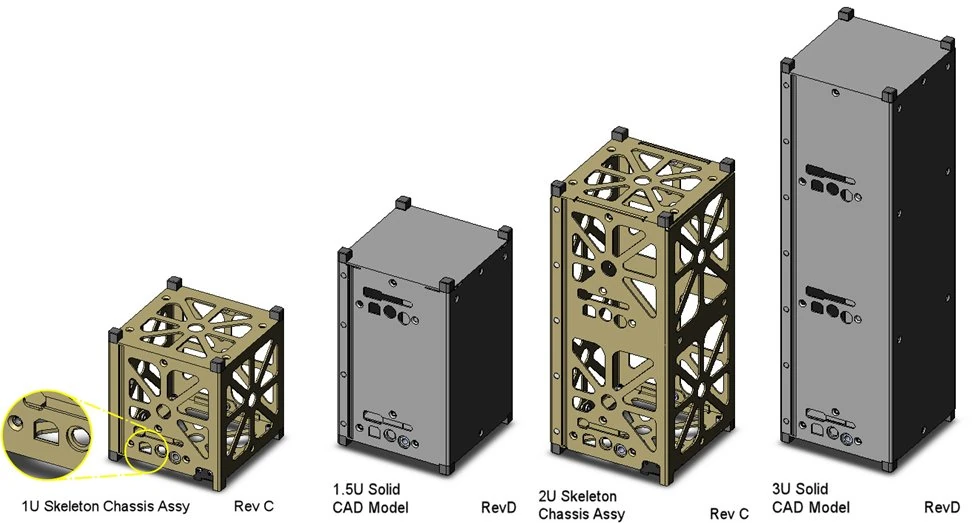 1U Skeleton Chassis Assy Rev C

1.5U Solid CAD Model RevD

2U Skeleton Chassis Assy Rev C

3U Solid CAD Model RevD