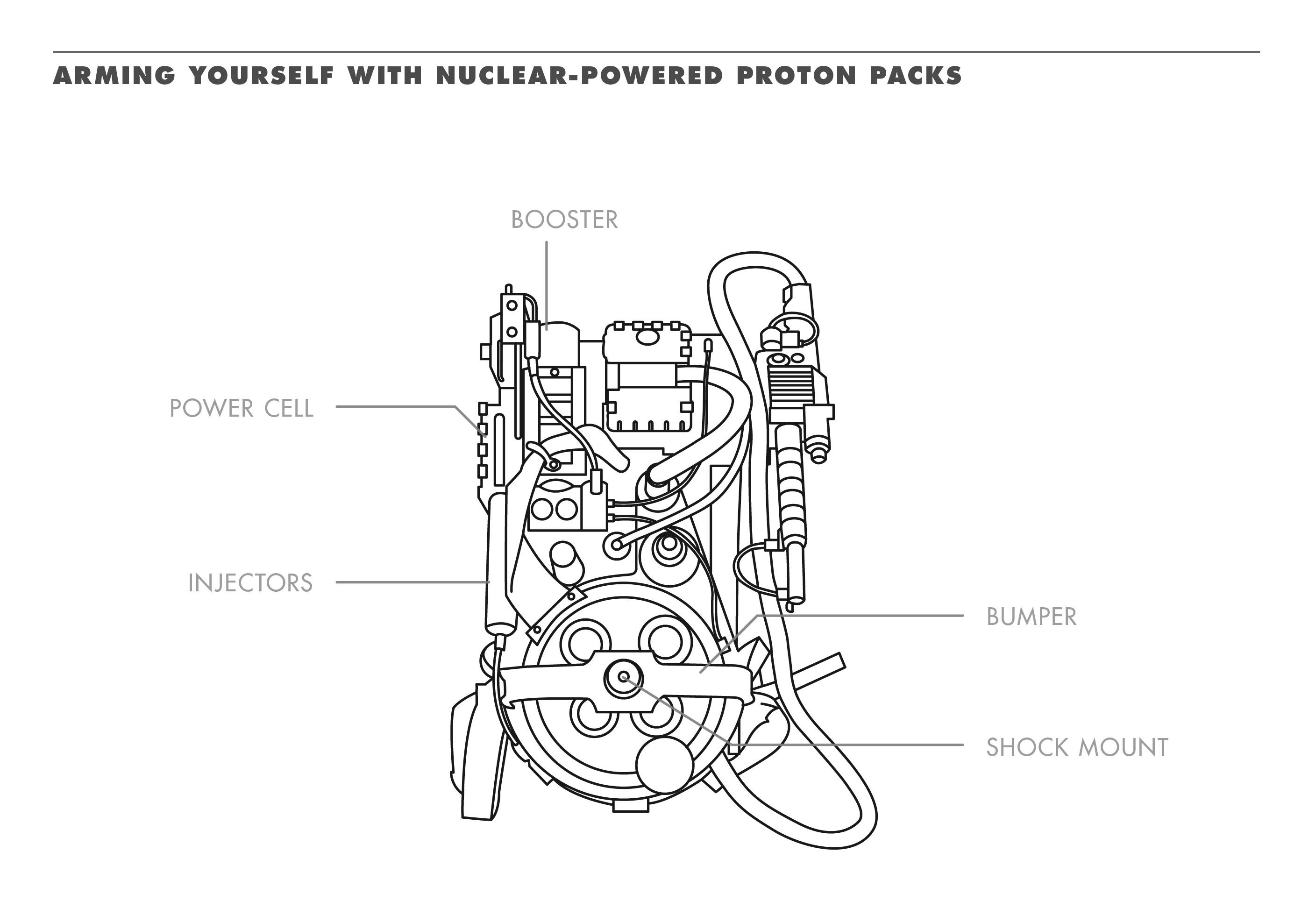 ARMING YOURSELF WITH NUCLEAR-POWERED PROTON PACKS

BOOSTER

POWER CELL

INJECTORS

BUMPER

SHOCK MOUNT