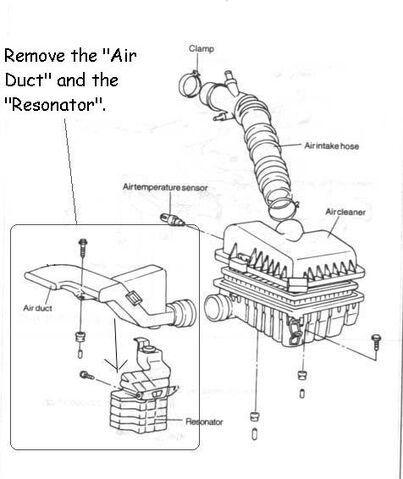 Remove the "Air Duct" and the "Resonator".

Clamp

Air intake hose

Air temperature sensor

Air cleaner

Air duct

Resonator